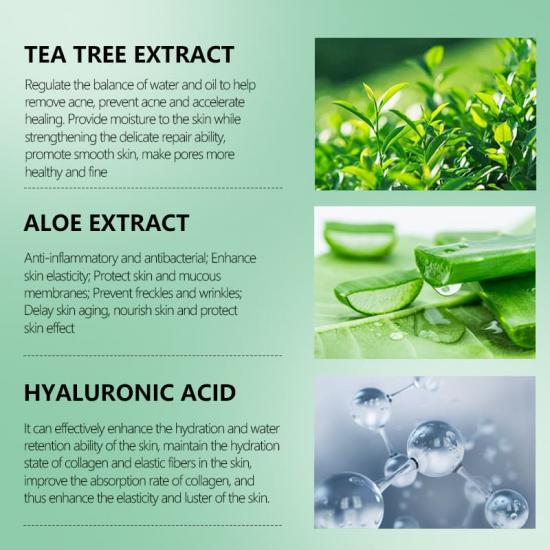 TEA TREE EXTRACT

Regulate the balance of water and oil to help remove acne, prevent acne and accelerate healing. Provide moisture to the skin while strengthening the delicate repair ability, promote smooth skin, make pores more healthy and fine

ALOE EXTRACT

Anti-inflammatory and antibacterial; Enhance skin elasticity; Protect skin and mucous membranes; Prevent freckles and wrinkles; Delay skin aging, nourish skin and protect skin effect

HYALURONIC ACID

It can effectively enhance the hydration and water retention ability of the skin, maintain the hydration state of collagen and elastic fibers in the skin, improve the absorption rate of collagen, and thus enhance the elasticity and luster of the skin.