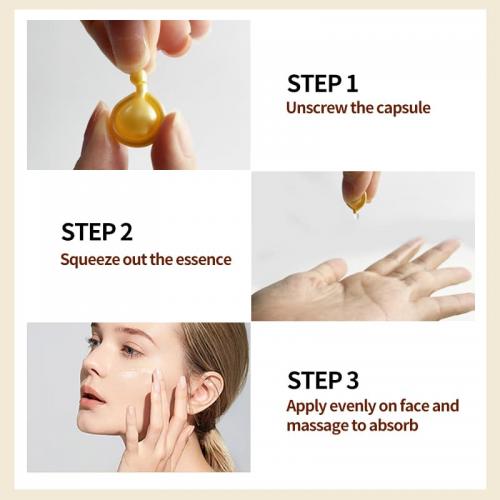 STEP 1
Unscrew the capsule

STEP 2
Squeeze out the essence

STEP 3
Apply evenly on face and massage to absorb