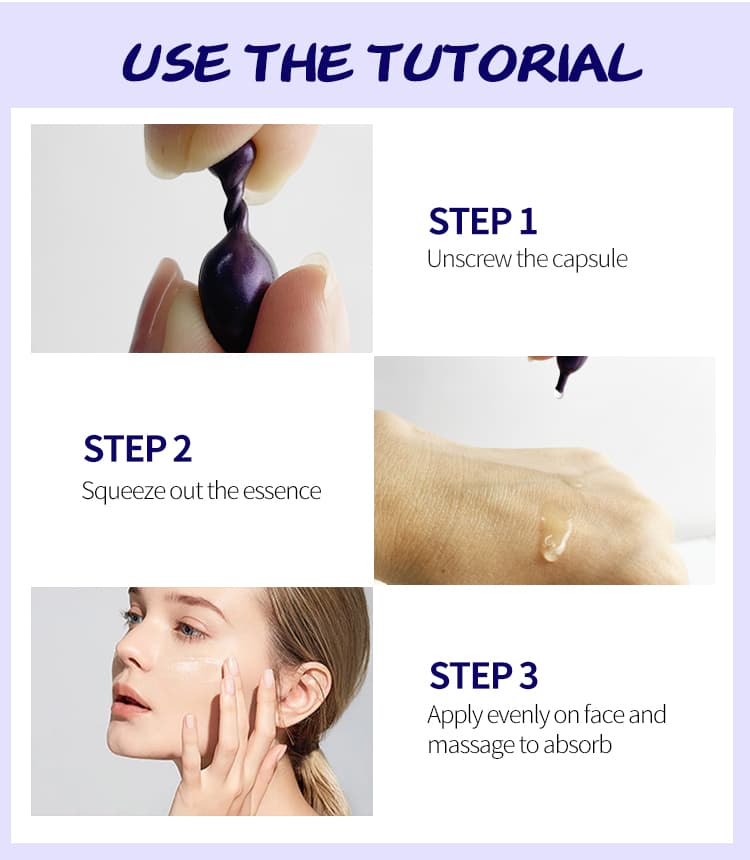 USE THE TUTORIAL

STEP 1
Unscrew the capsule

STEP 2
Squeeze out the essence

STEP 3
Apply evenly on face and massage to absorb