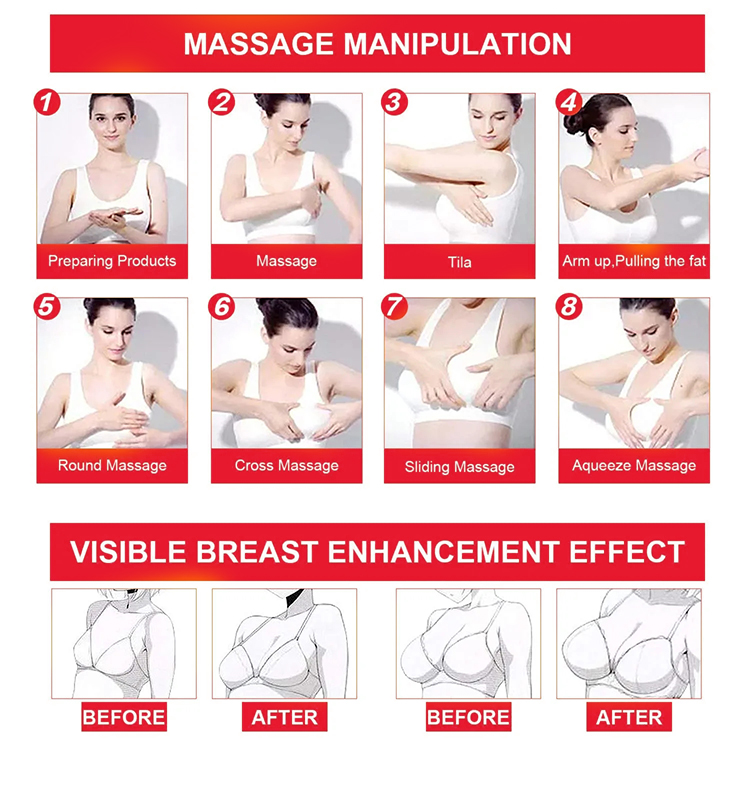 MASSAGE MANIPULATION

1
Preparing Products

2
Massage

3
Tila

4
Arm up,Pulling the fat

5
Round Massage

6
Cross Massage

7
Sliding Massage

8
Aqueeze Massage

VISIBLE BREAST ENHANCEMENT EFFECT

BEFORE

AFTER

BEFORE

AFTER