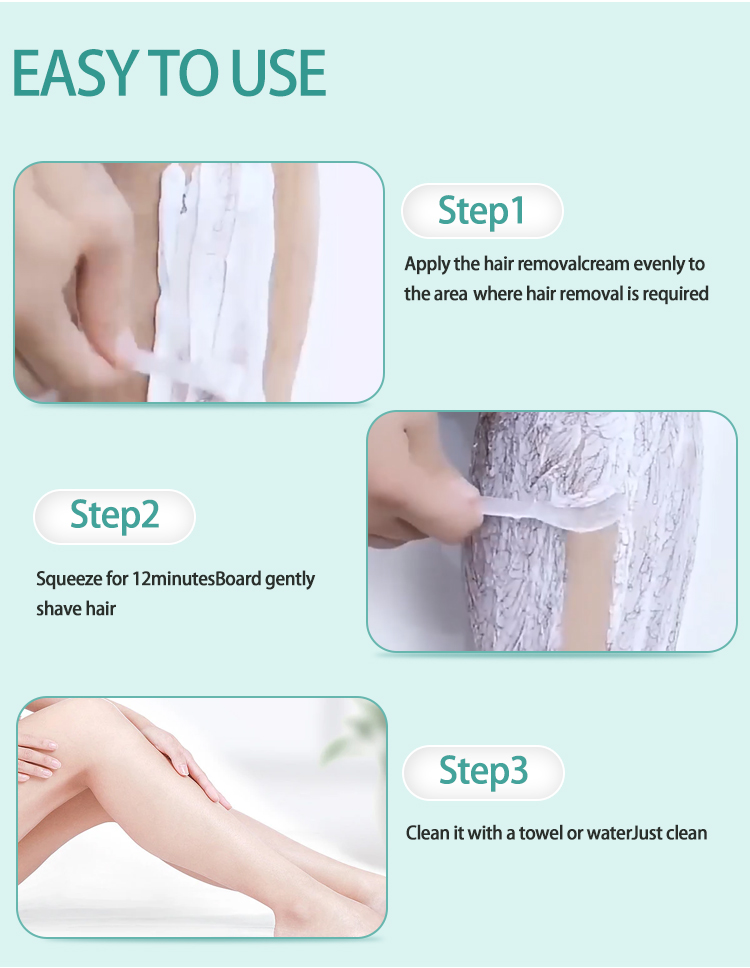 EASY TO USE

Step1

Apply the hair removalcream evenly to the area where hair removal is required

Step2

Squeeze for 12minutesBoard gently shave hair

Step3

Clean it with a towel or waterJust clean